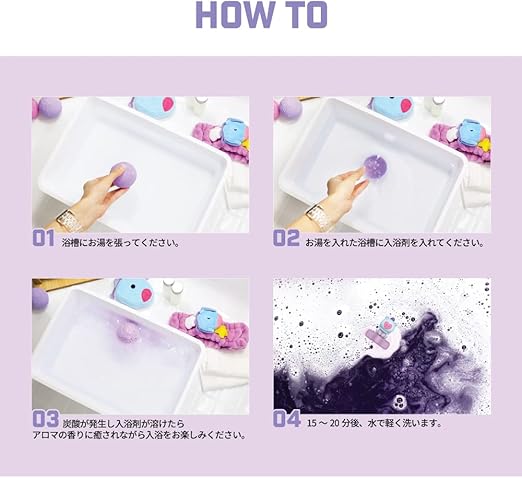 HOW TO

01 浴槽にお湯を張ってください。

02 お湯を入れた浴槽に入浴剤を入れてください。

03 炭酸が発生し入浴剤が溶けたら アロマの香りに癒されながら入浴をお楽しみください。

04 15 ～ 20 分後、水で軽く洗います。